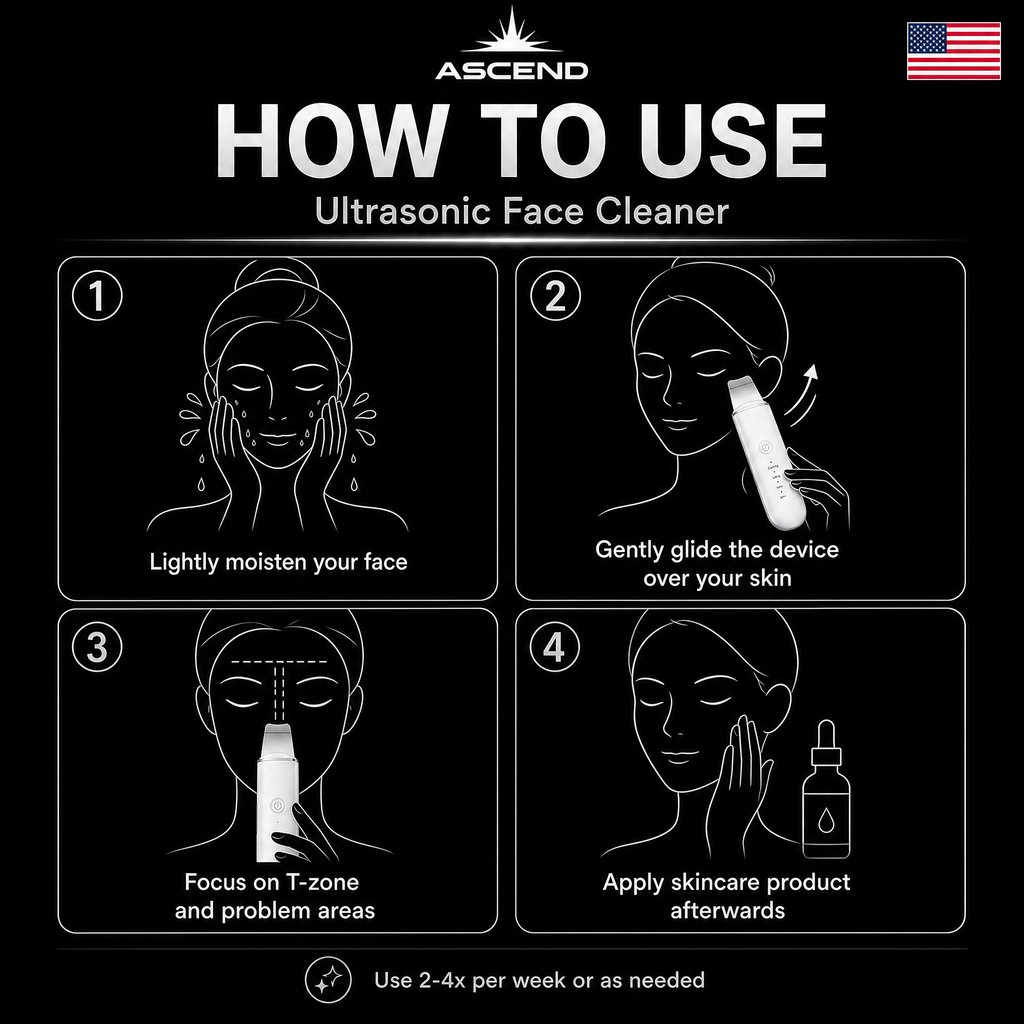 ASCEND

HOW TO USE

Ultrasonic Face Cleaner

1

Lightly moisten your face

2

Gently glide the device over your skin

3

Focus on T-zone and problem areas

4

Apply skincare product afterwards

Use 2-4x per week or as needed